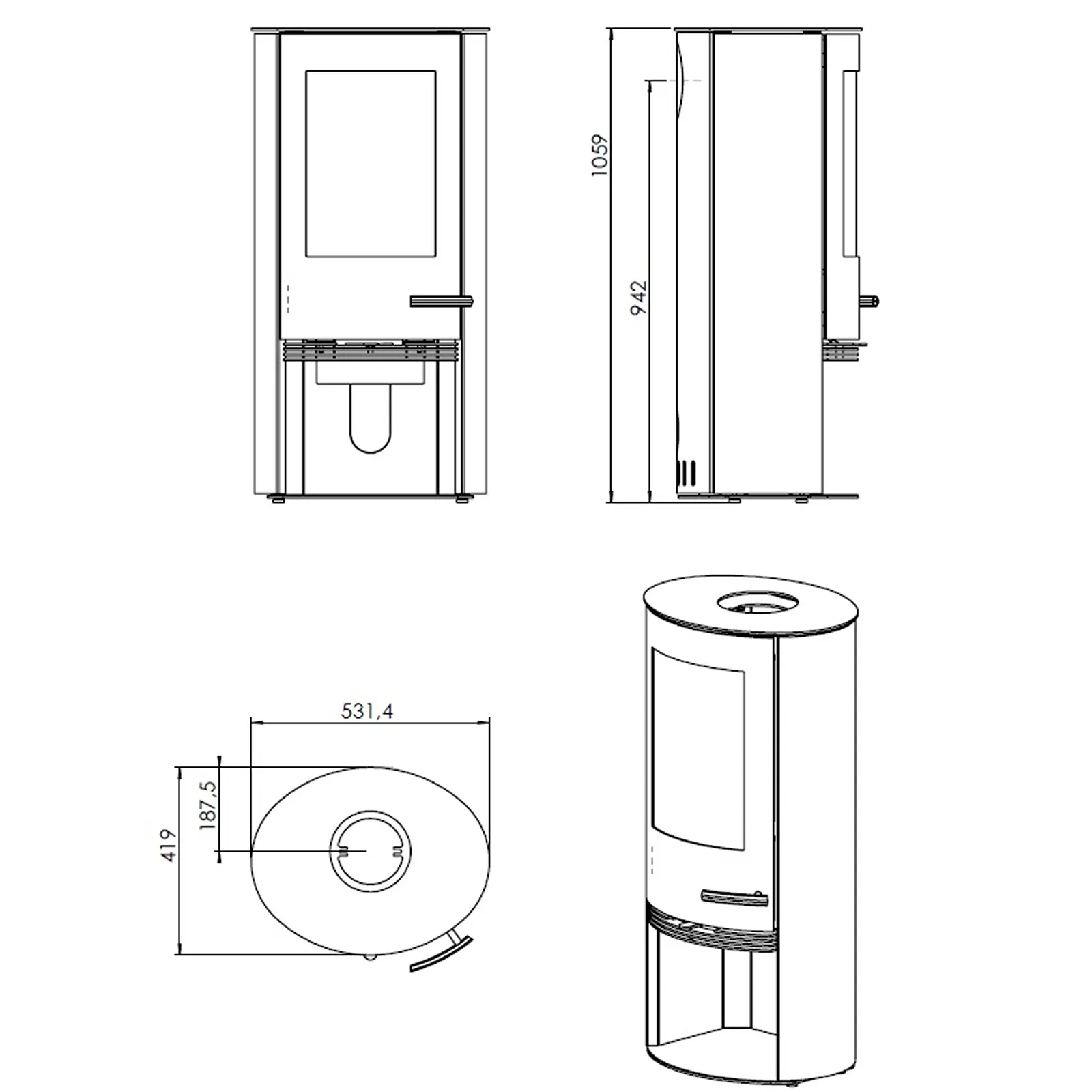 1059

942

531,4

187,5

419